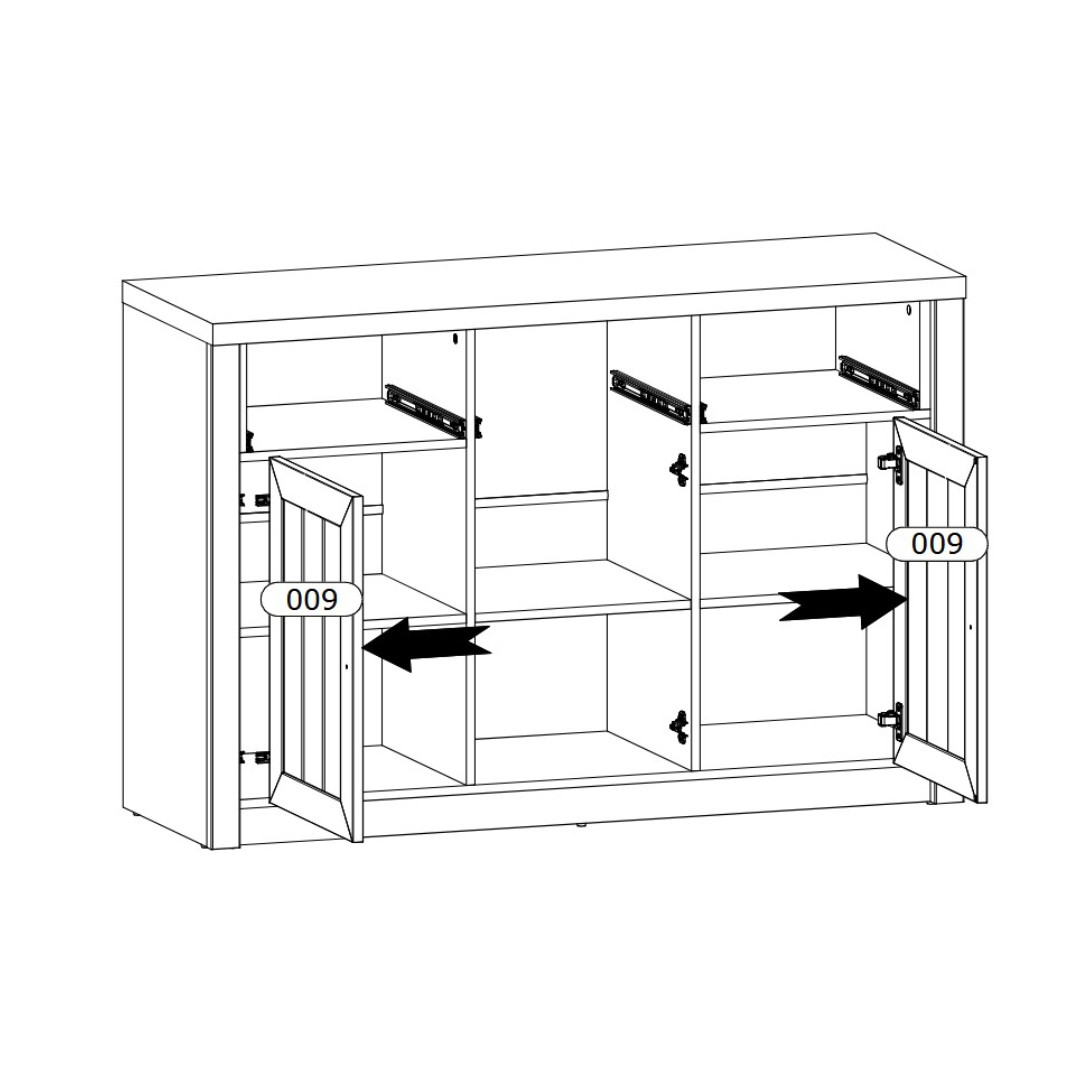 009

009