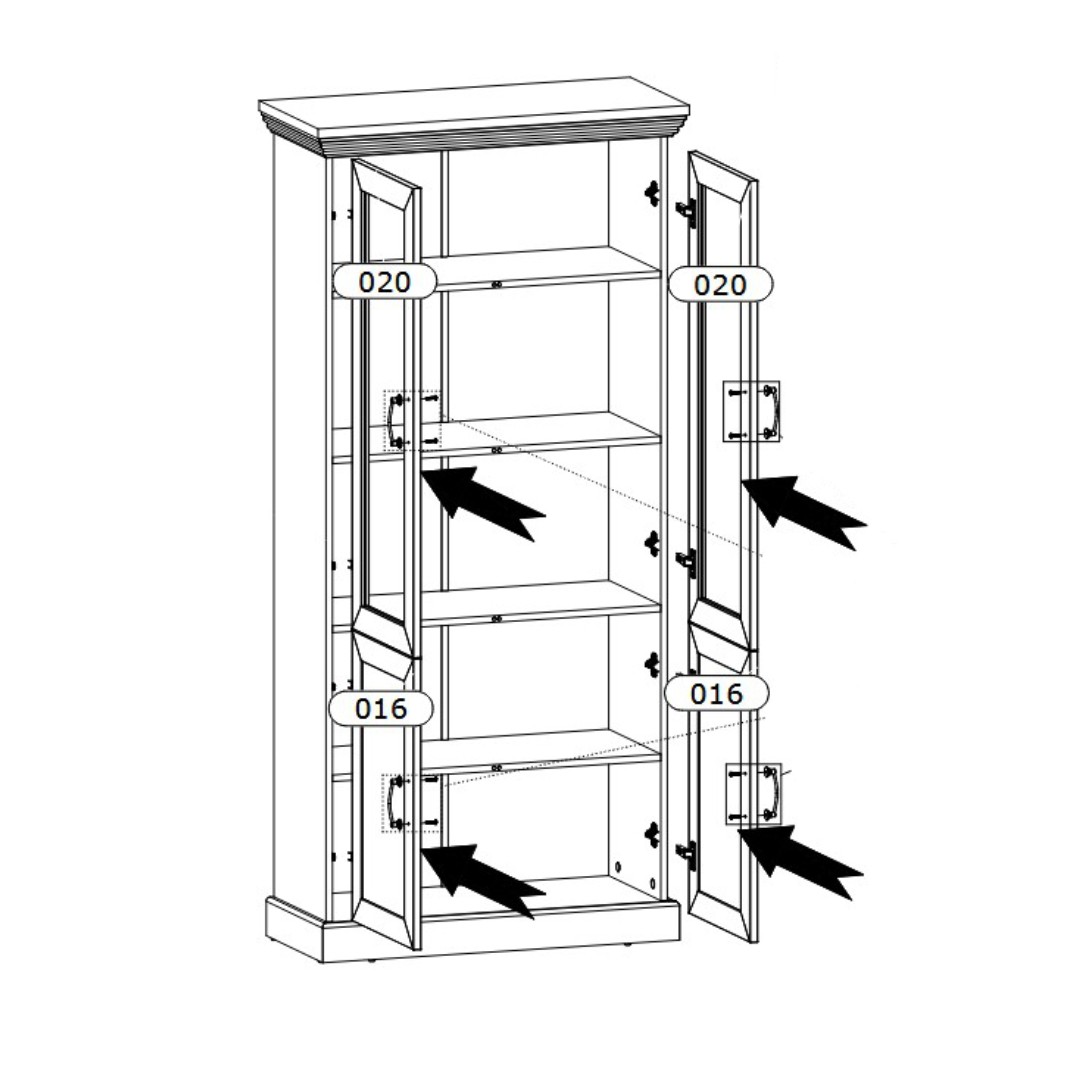 020
020
016
016