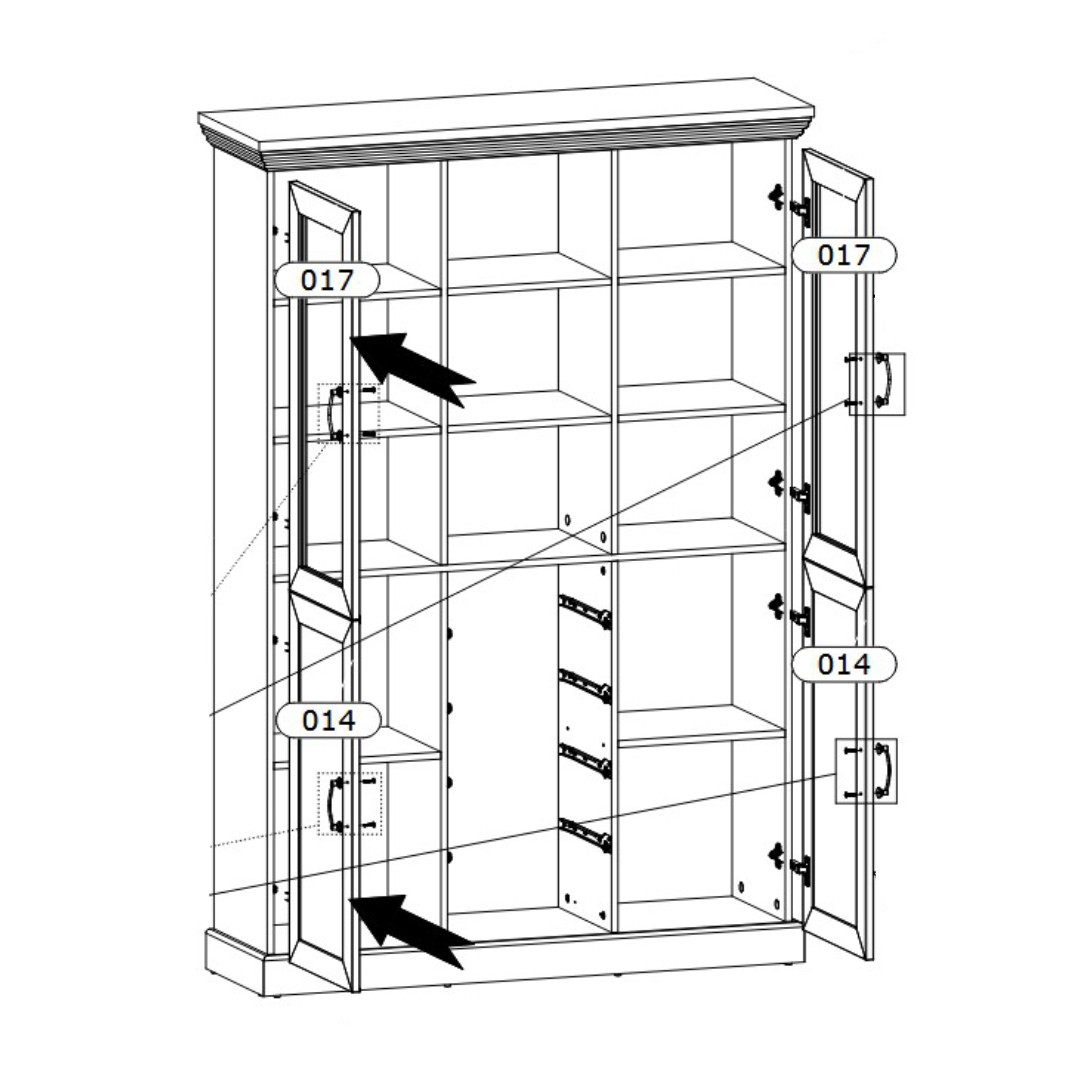 017
017
014
014