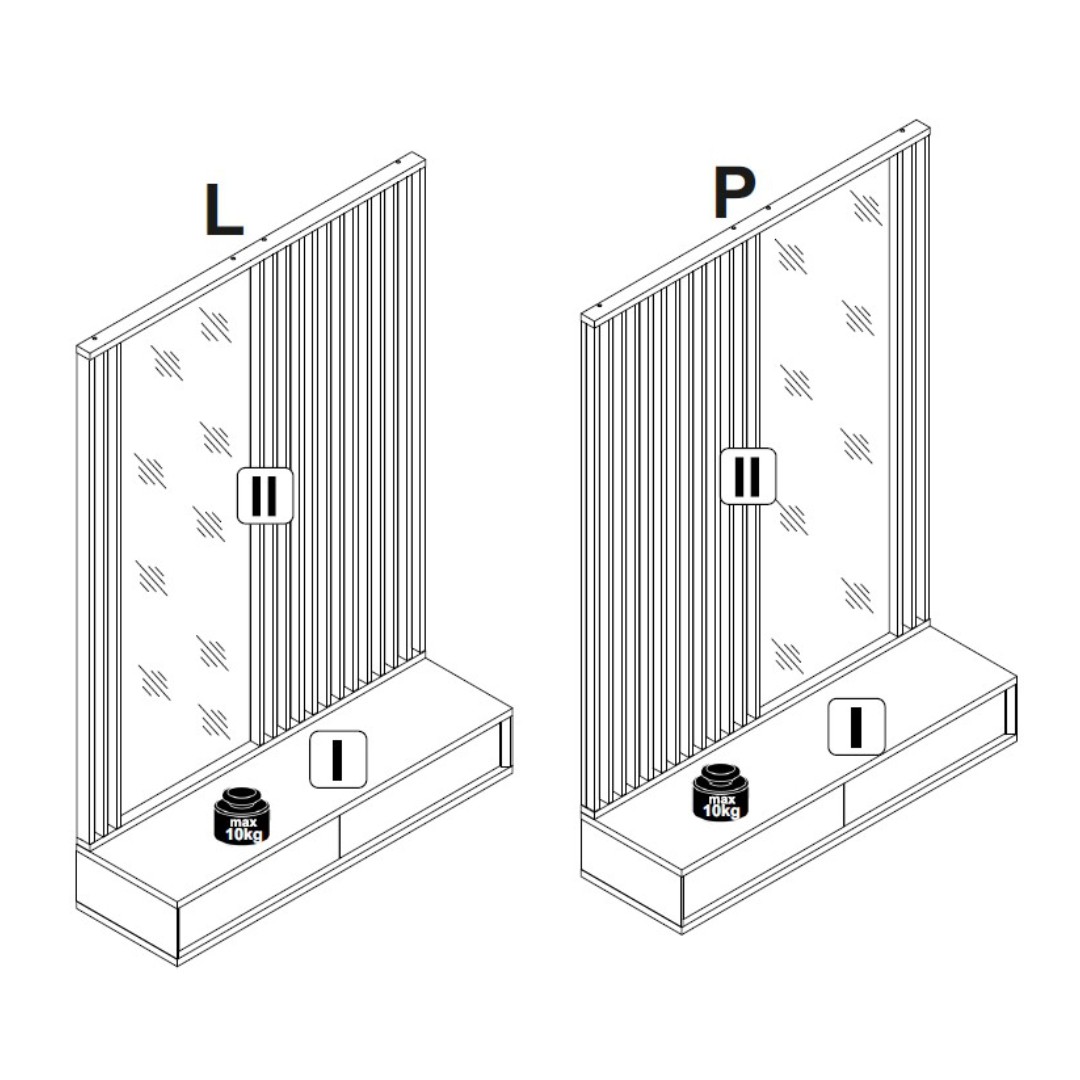 L

II

I

max 10kg

P

II

I

max 10kg