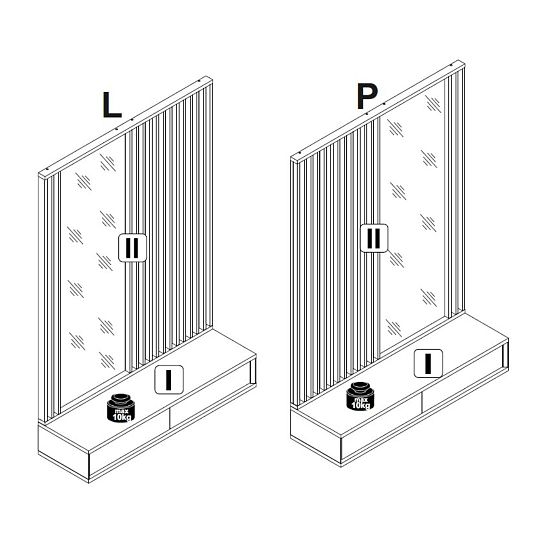 L

II

I

max
10kg

P

II

I

max
10kg