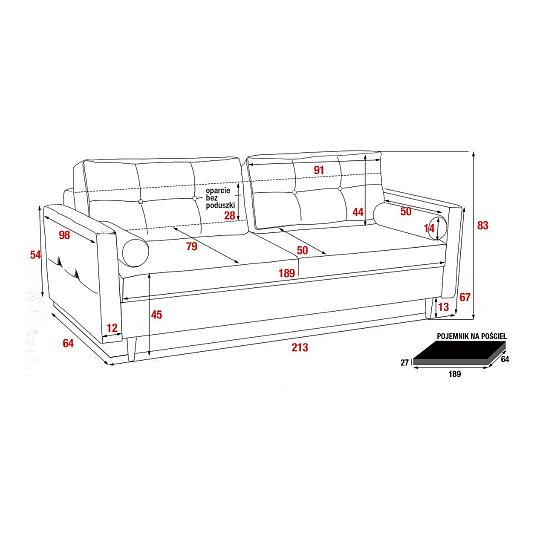 91
oparcie bez poduszki
28
44
50
14
83
98
79
50
54
189
67
13
45
12
64
213
POJEMNIK NA POŚCIEL
27
64
189