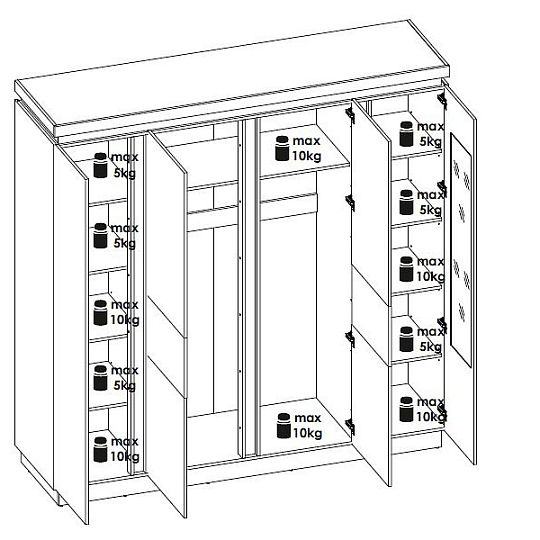 max 5kg

max 5kg

max 10kg

max 5kg

max 10kg

max 10kg

max 10kg

max 5kg

max 5kg

max 10kg

max 5kg

max 10kg