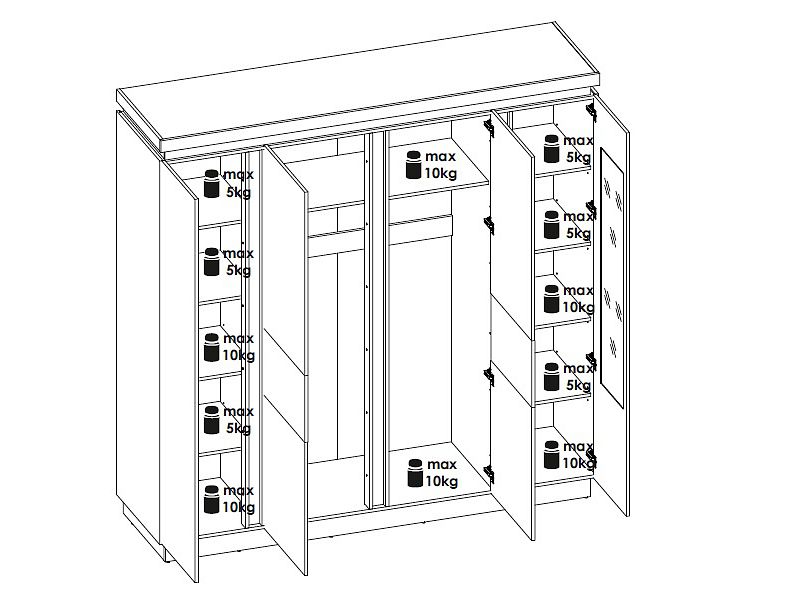 max 5kg

max 5kg

max 10kg

max 5kg

max 10kg

max 10kg

max 10kg

max 5kg

max 5kg

max 10kg

max 5kg

max 10kg