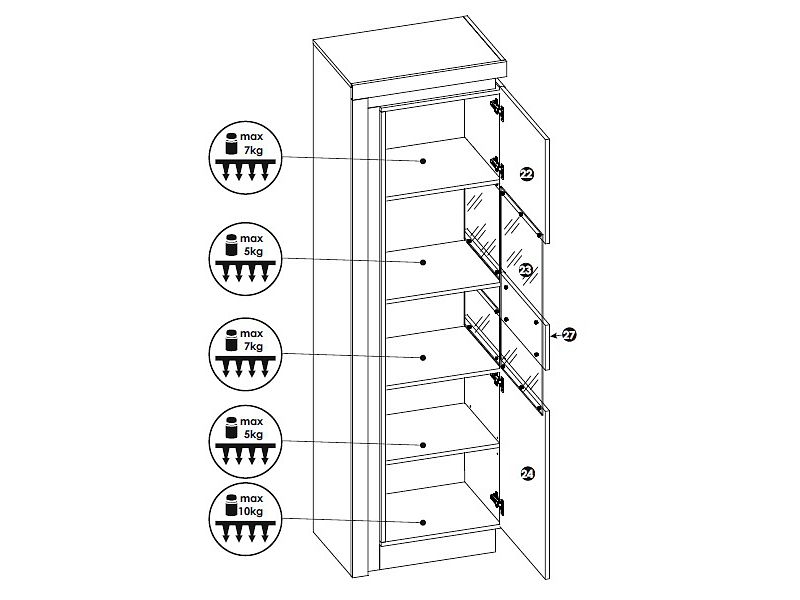 max 7kg

max 5kg

max 7kg

max 5kg

max 10kg

22

23

27

24