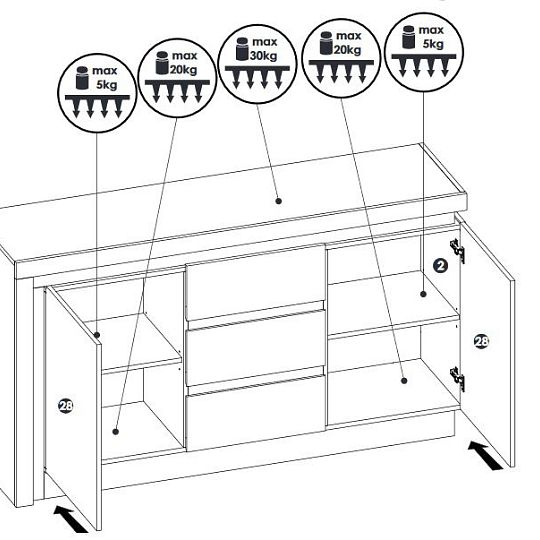 max 5kg

max 20kg

max 30kg

max 20kg

max 5kg

2

28

28