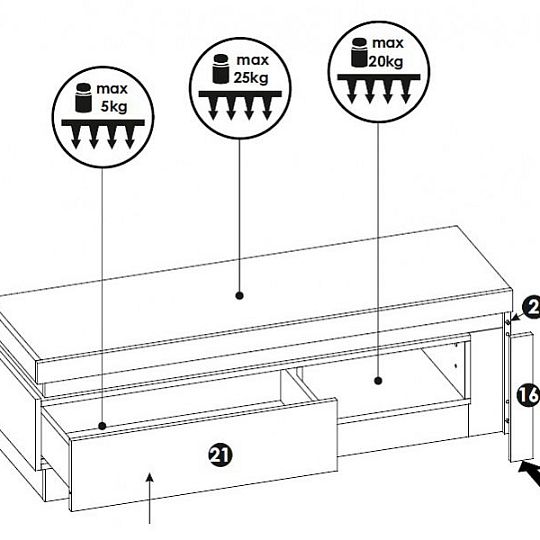 max 5kg

max 25kg

max 20kg

2

16

21