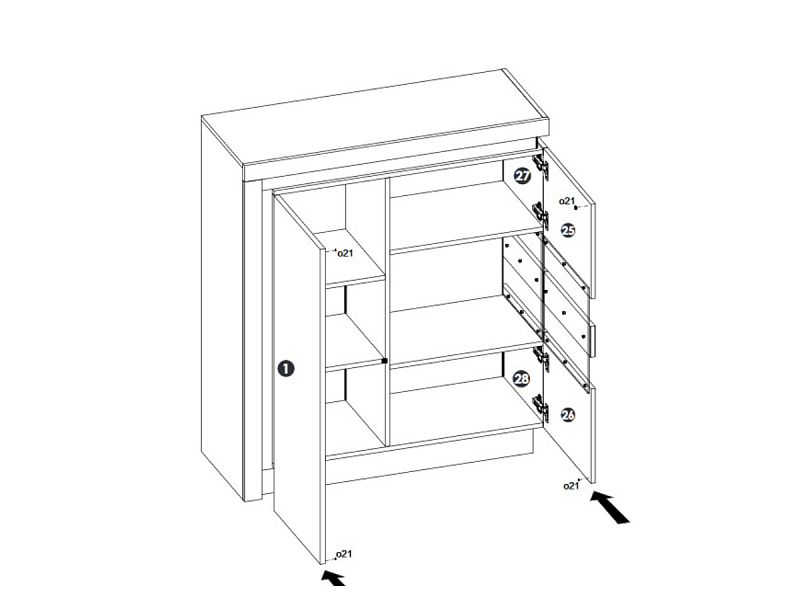 27
o21
25
o21
1
28
26
o21
o21