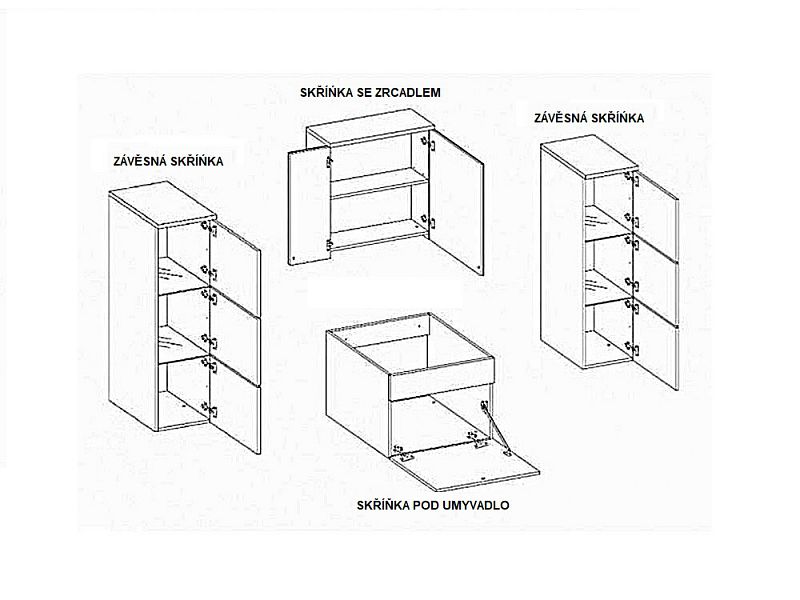 SKŘÍŇKA SE ZRCADLEM

ZÁVĚSNÁ SKŘÍŇKA

ZÁVĚSNÁ SKŘÍŇKA

SKŘÍŇKA POD UMYVADLO