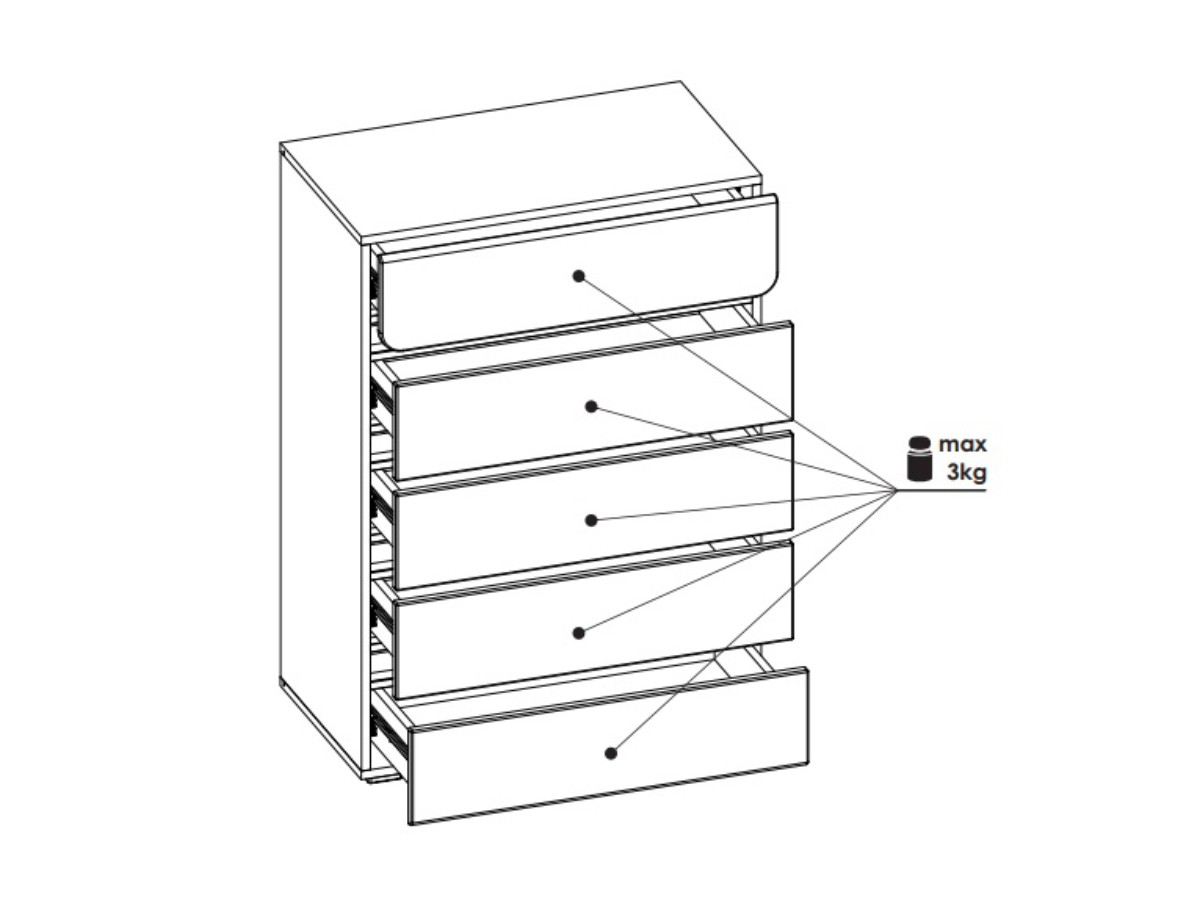 max
3kg