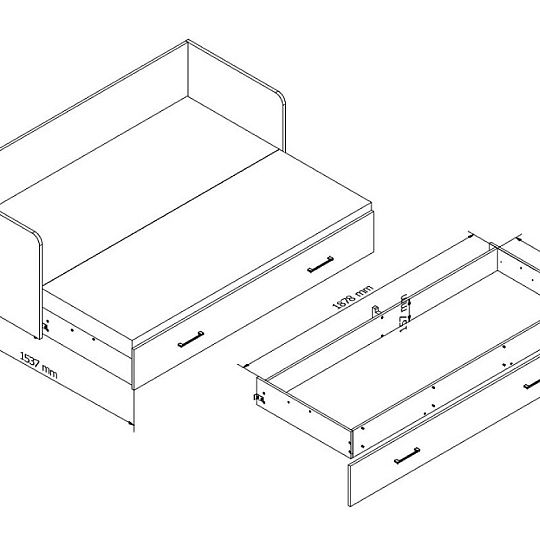 1537 mm

1878 mm

157 mm